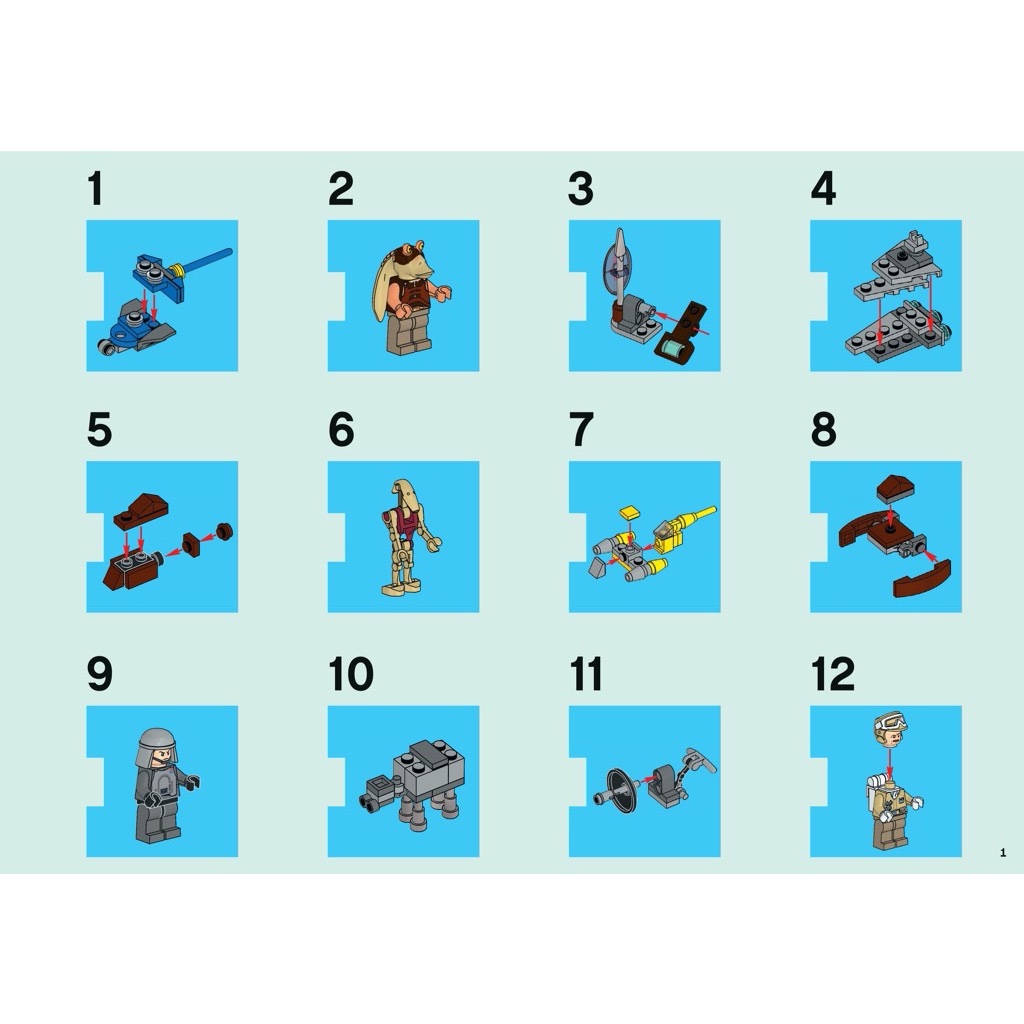 1

2

3

4

5

6

7

8

9

10

11

12

1