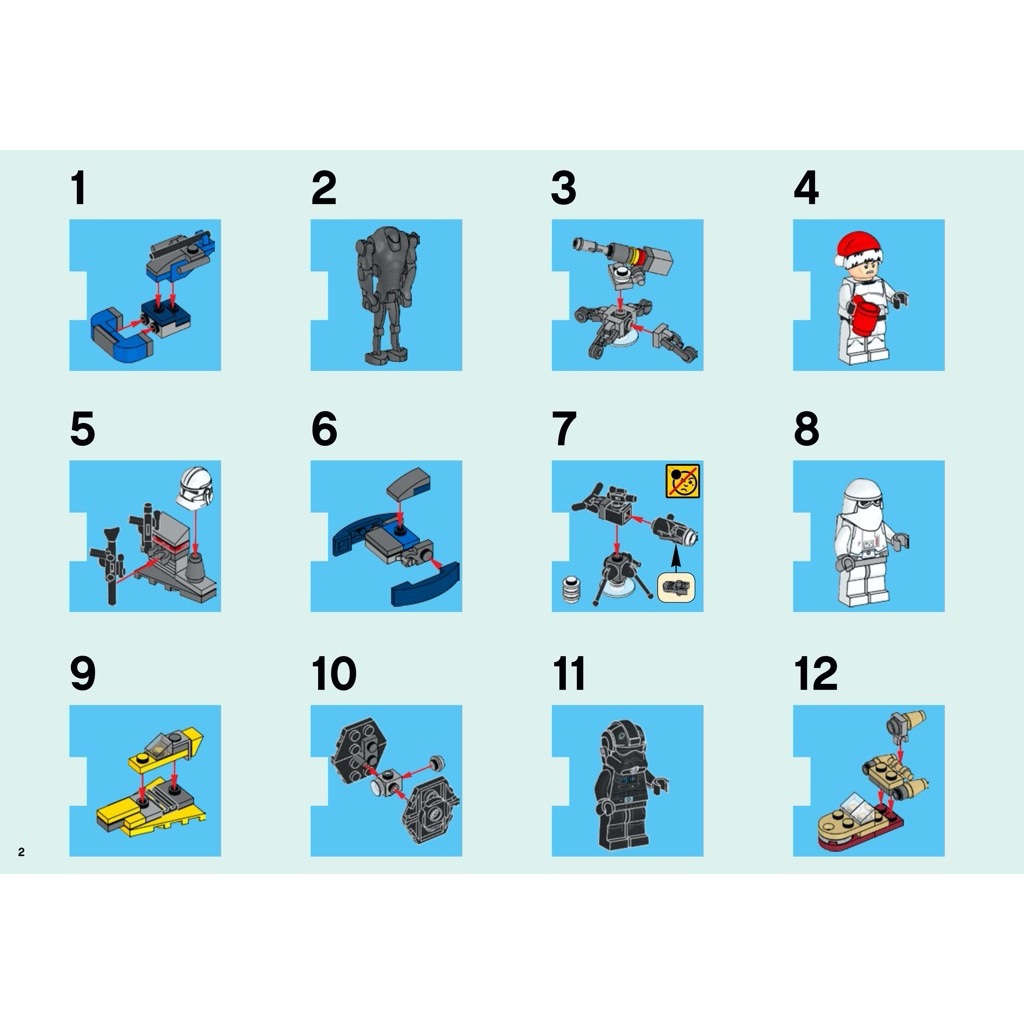 1
2
3
4
5
6
7
8
9
10
11
12
2