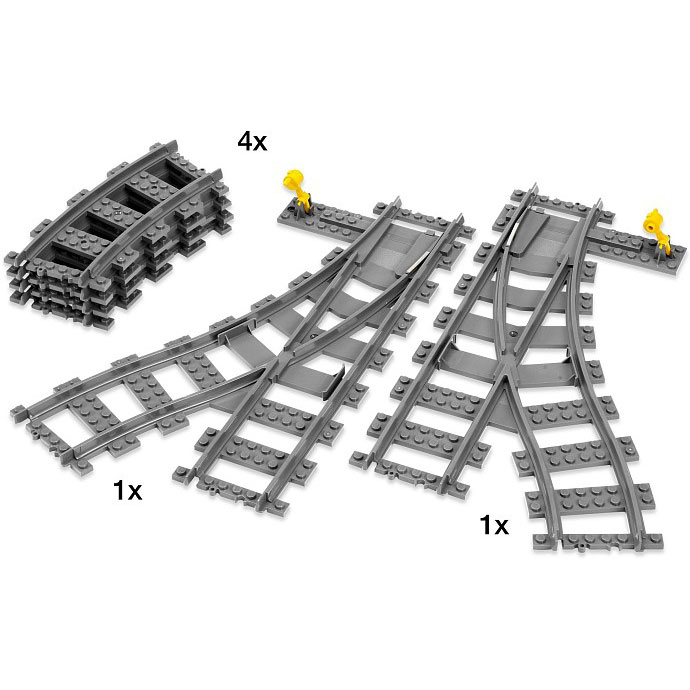 4x

1x

1x